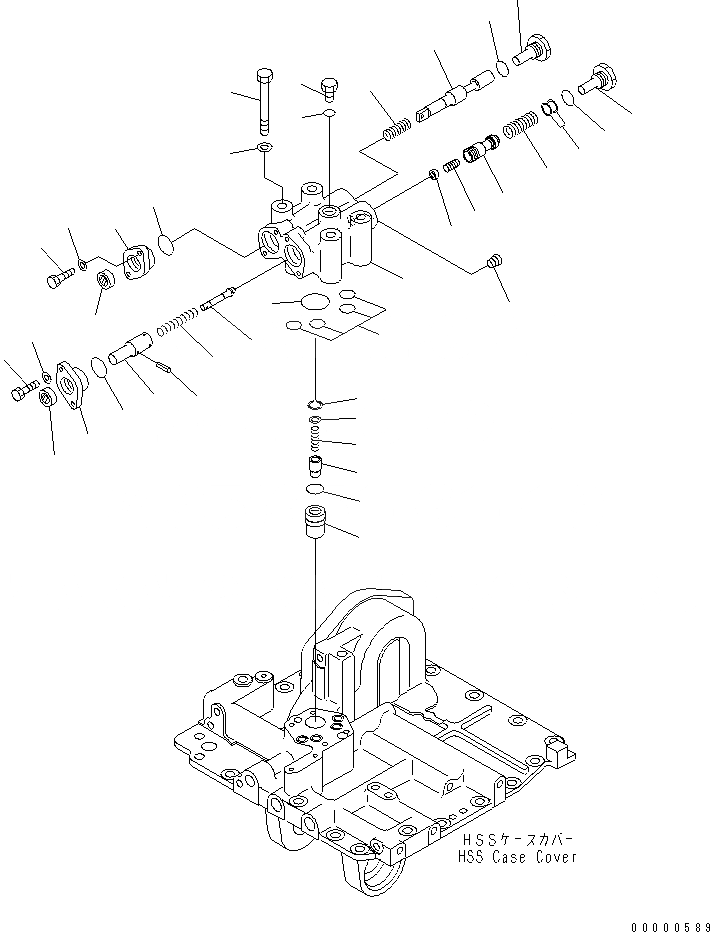 HSSケースカバー
HSS Case Cover

00000589