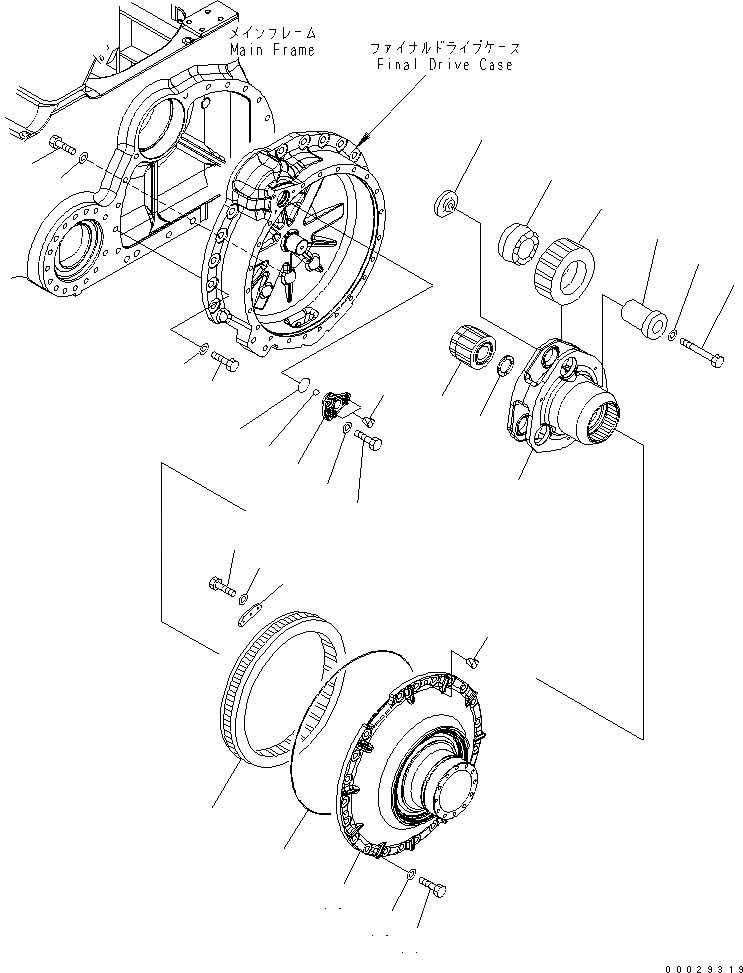 メインフレーム
Main Frame

ファイナルドライブケース
Final Drive Case

00029319