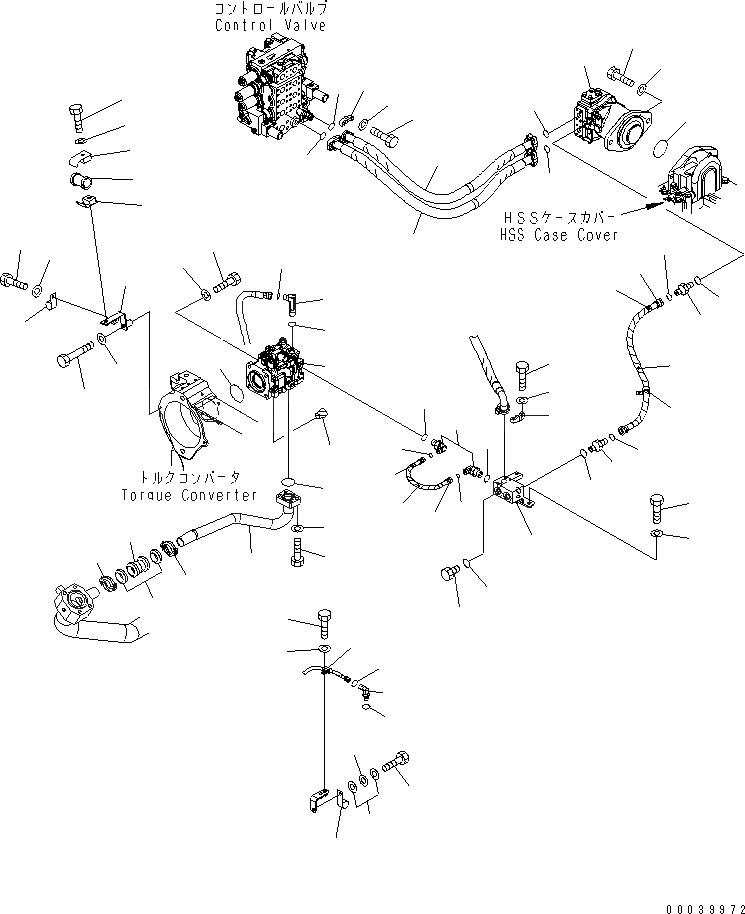 コントロールバルブ
Control Valve

HSSケースカバー
HSS Case Cover

トルクコンバータ
Torque Converter

00039972