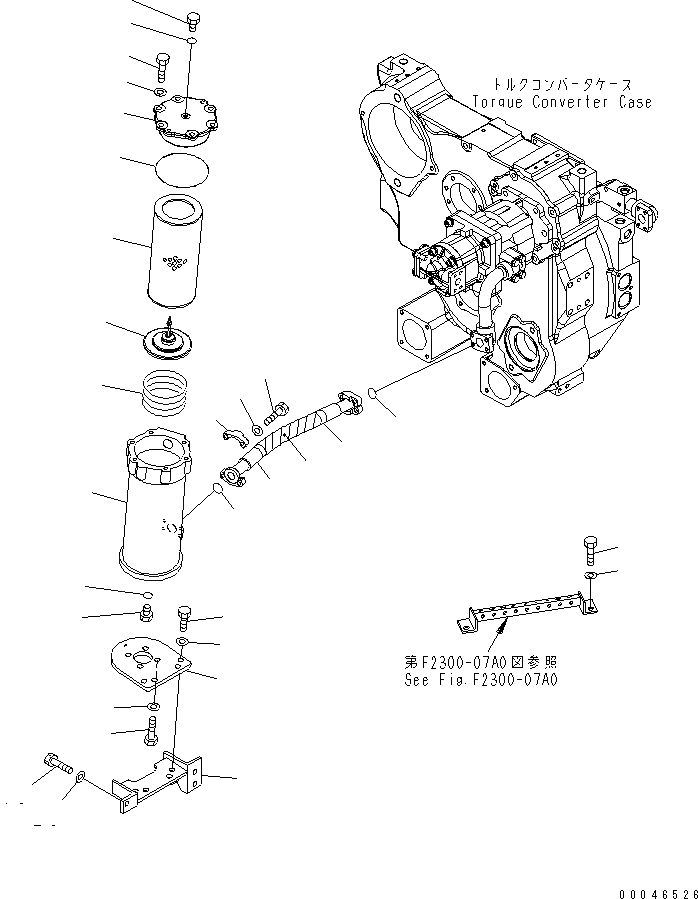 トルクコンバータケース
Torque Converter Case

第F2300-07A0図参照
See Fig.F2300-07A0

00046526