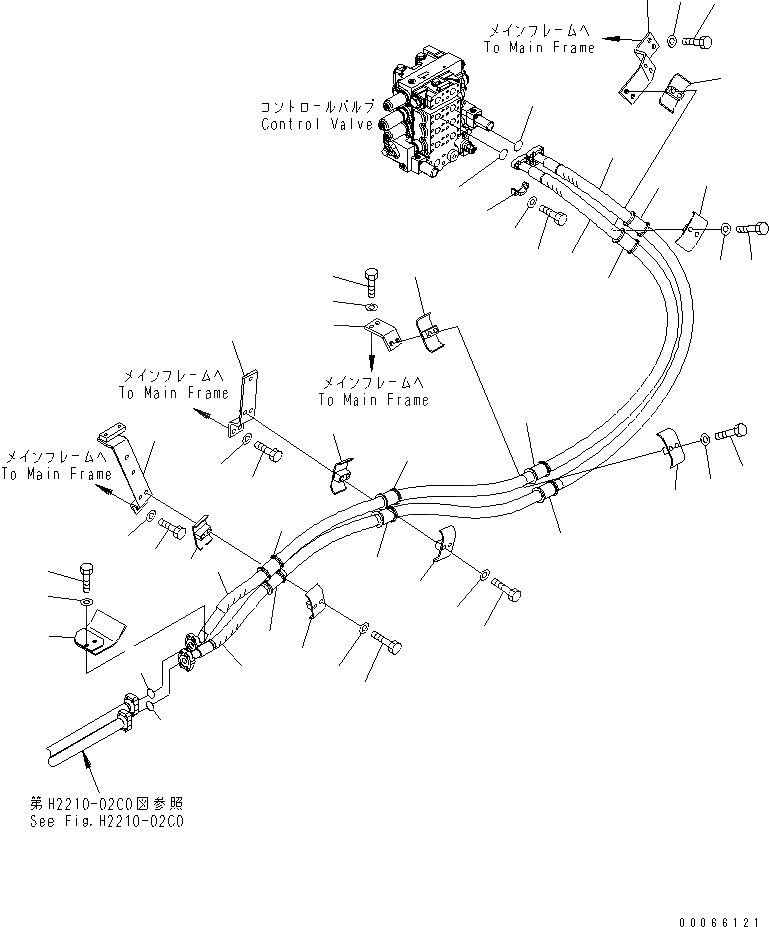 メインフレームへ
To Main Frame

コントロールバルブ
Control Valve

メインフレームへ
To Main Frame

メインフレームへ
To Main Frame

メインフレームへ
To Main Frame

第H2210-02C0図参照
See Fig.H2210-02C0

00066121