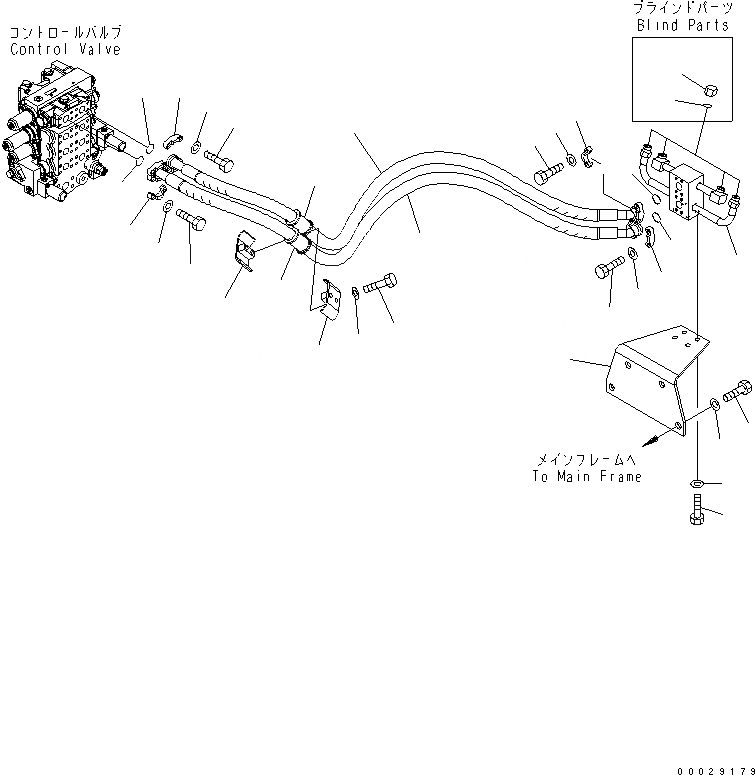 コントロールバルブ
Control Valve

ブラインドパーツ
Blind Parts

メインフレームへ
To Main Frame

00029179