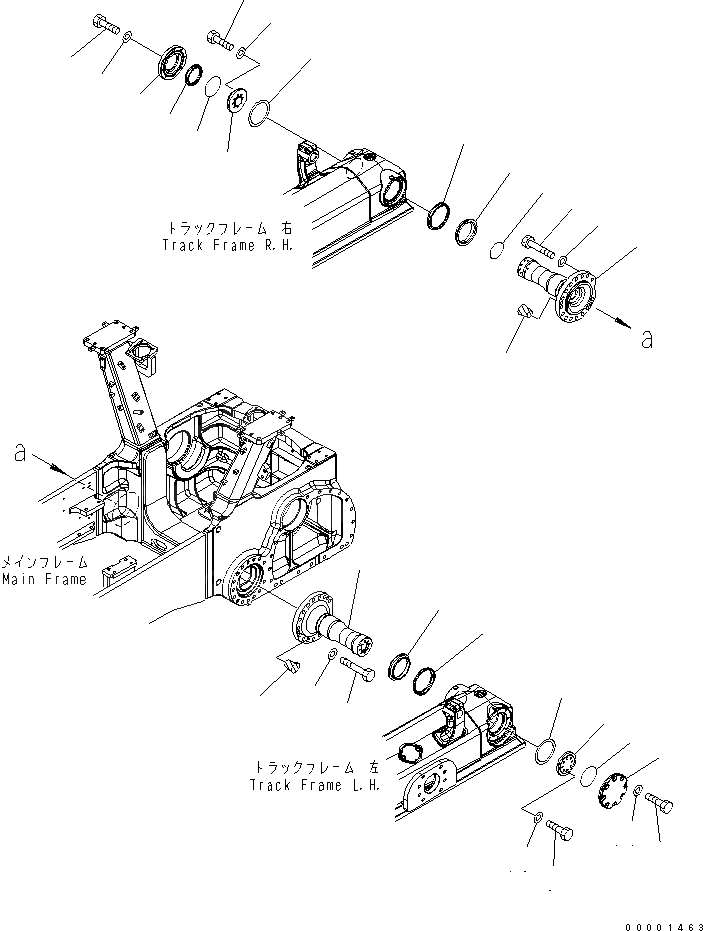 トラックフレーム 右
Track Frame R.H.

a

a

メインフレーム
Main Frame

トラックフレーム 左
Track Frame L.H.

00001463