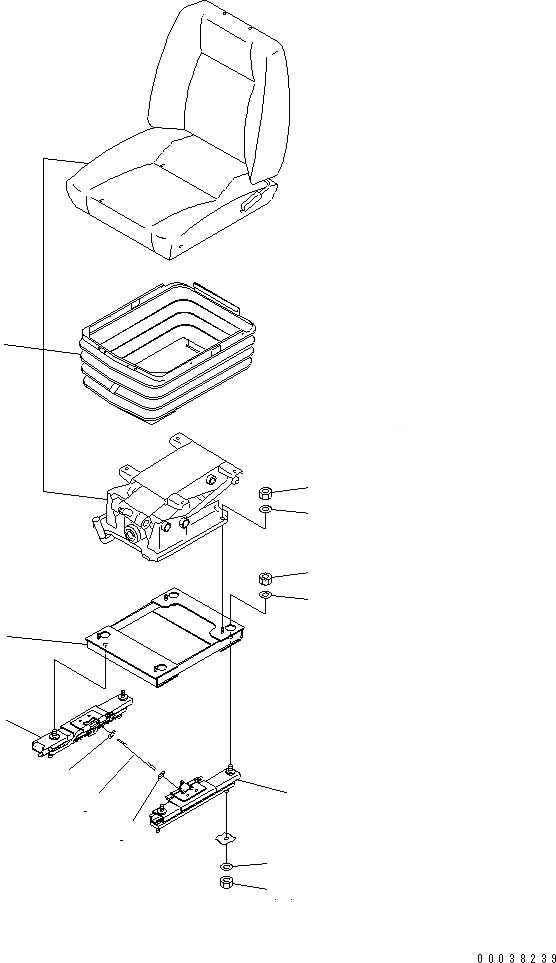 00038239