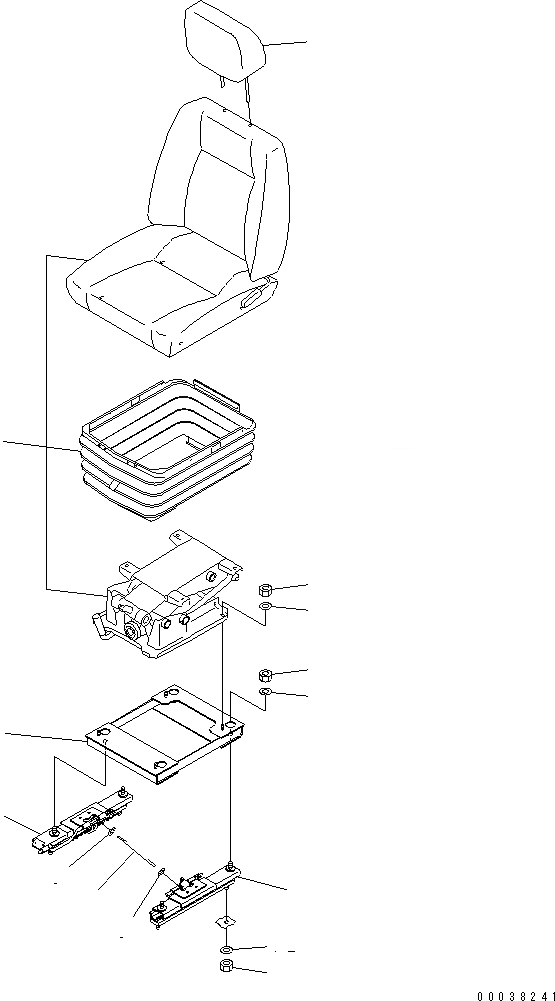 00038241