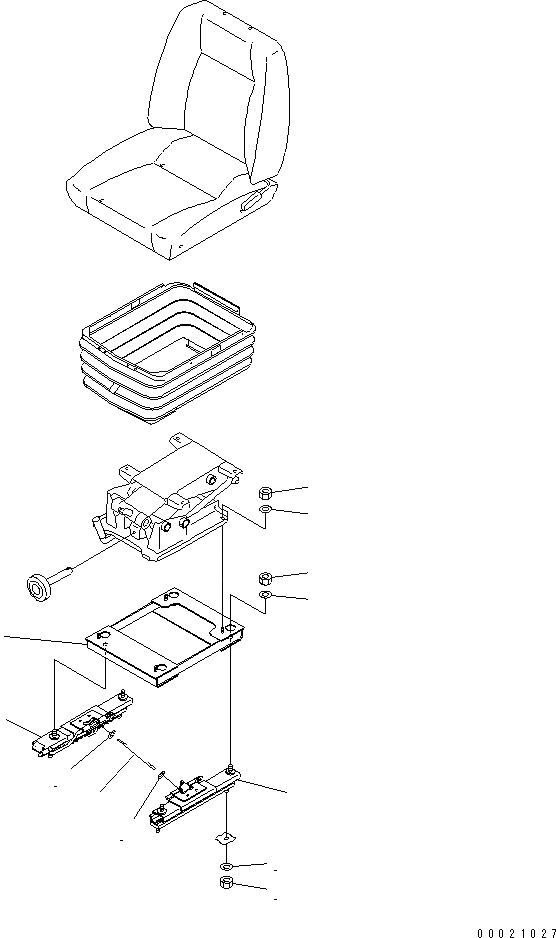 00021027