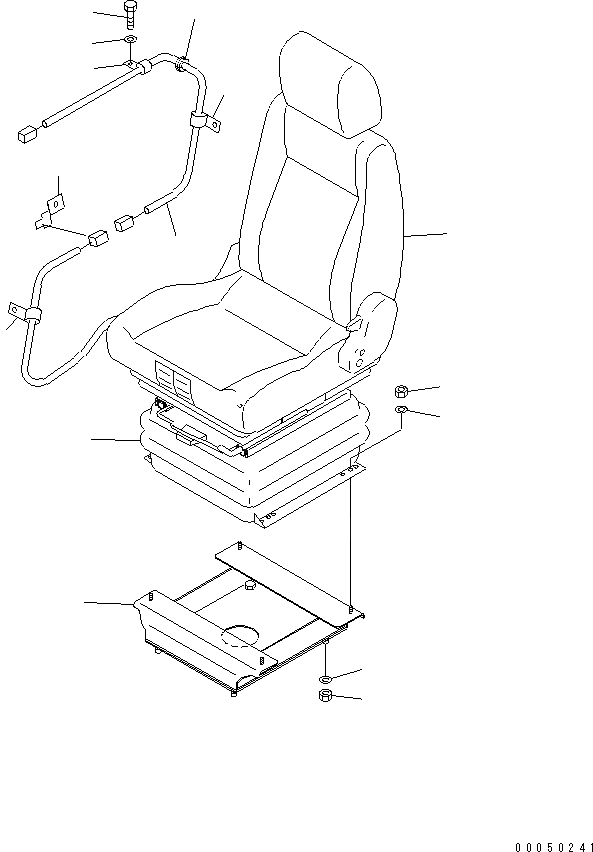 00050241