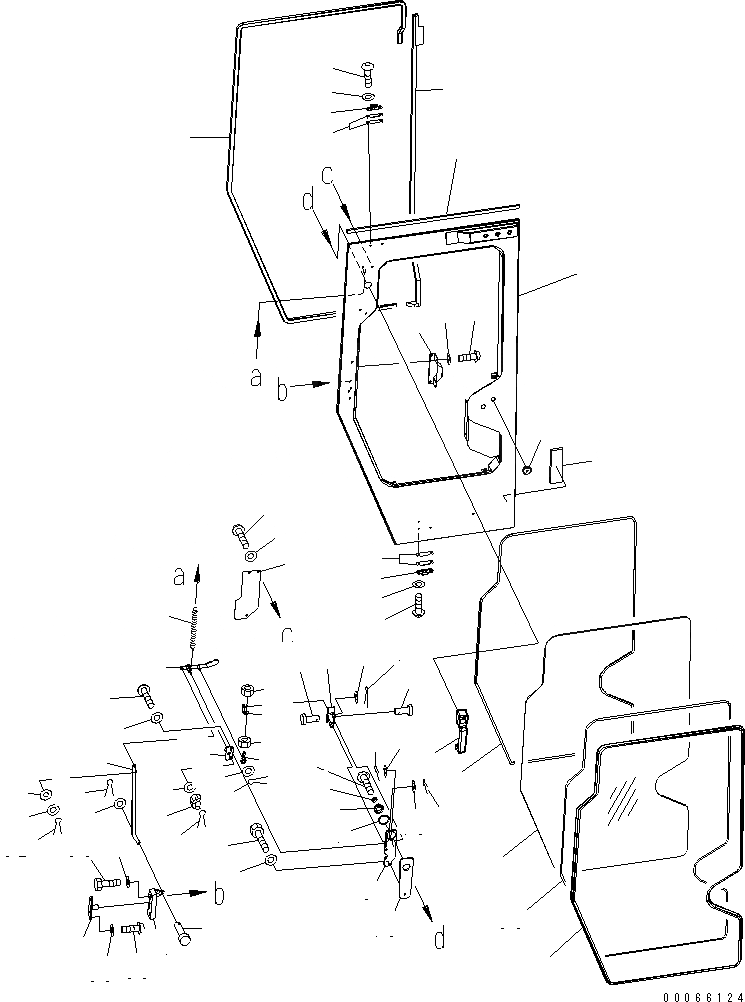 c
d
a
b
a
c
b
d
00066124