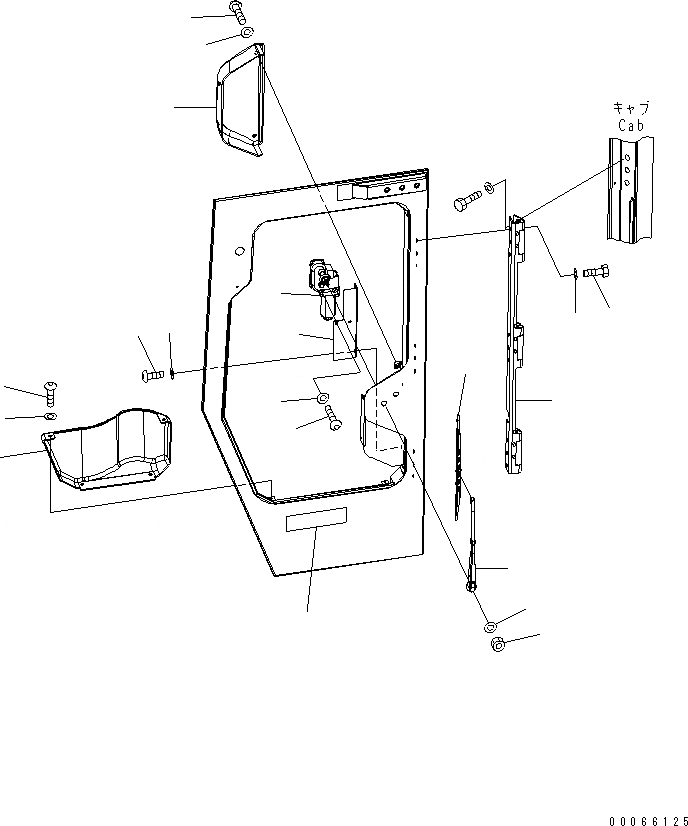 キャブ
Cab

00066125