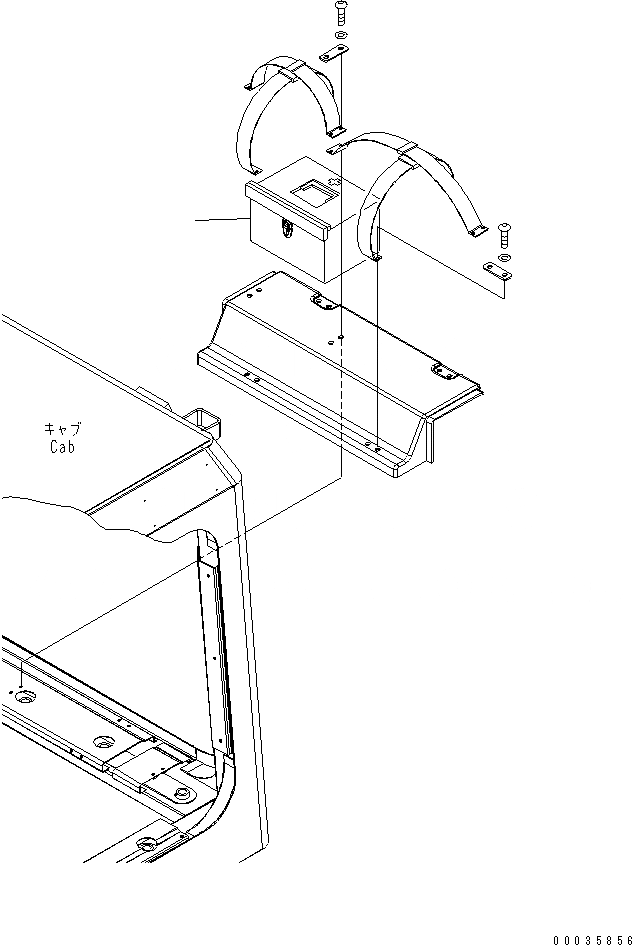 キャブ
Cab

00035856