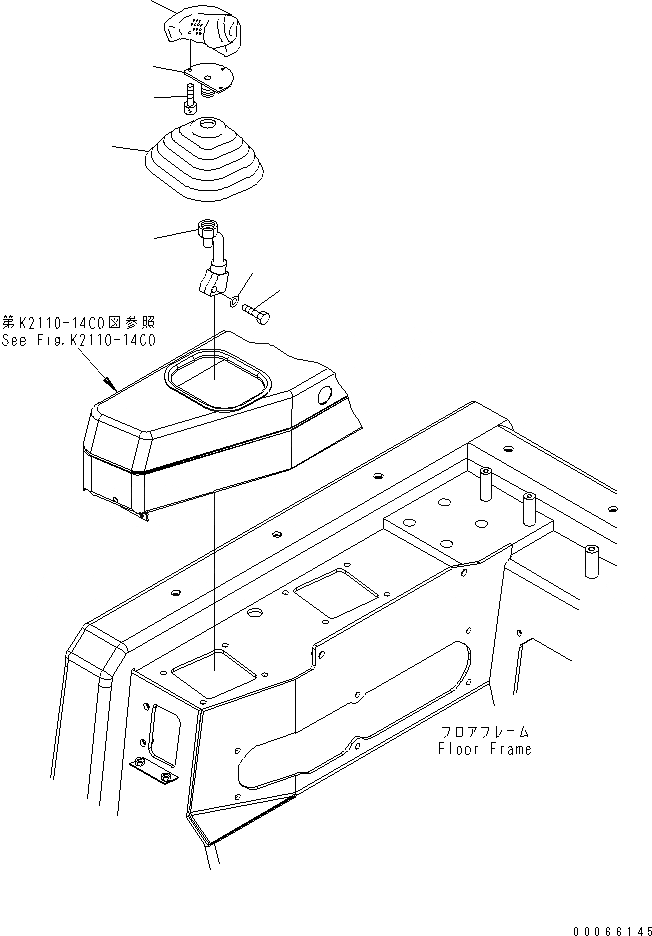 第K2110-14C0図参照
See Fig.K2110-14C0

フロアフレーム
Floor Frame

00066145