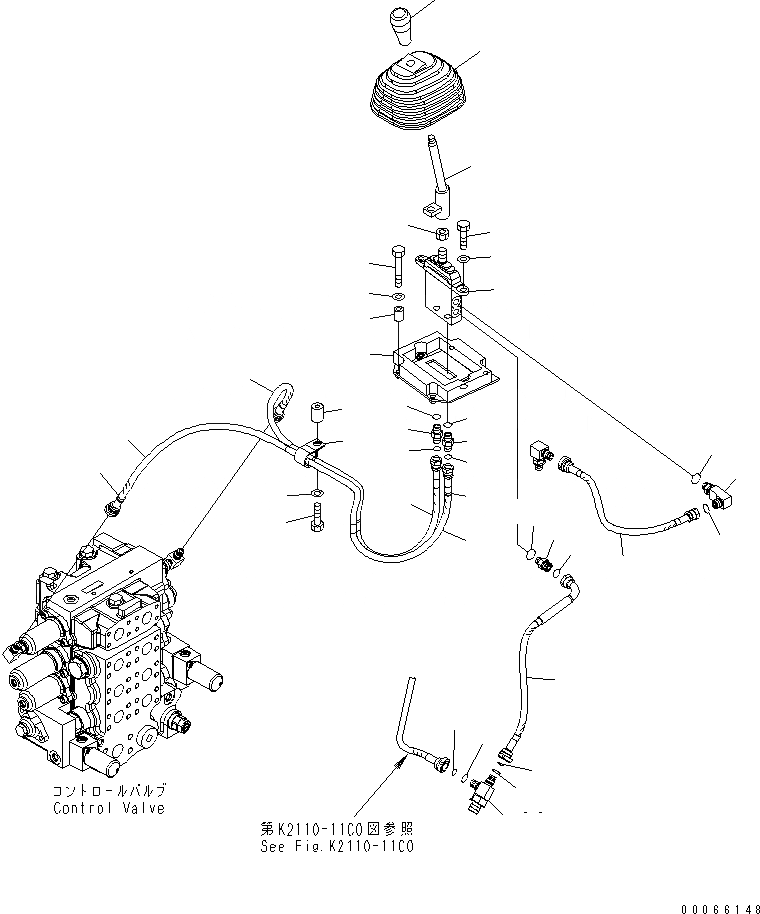 コントロールバルブ
Control Valve

第K2110-11C0図参照
See Fig.K2110-11C0

00066148