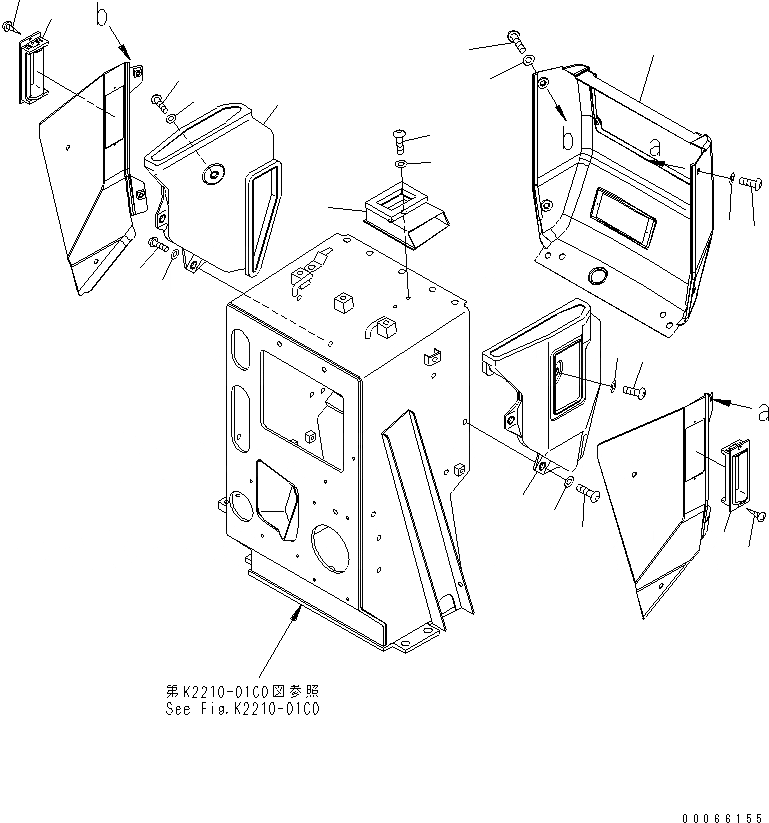 b

b

a

a

第K2210-01C0図参照
See Fig.K2210-01C0

00066155