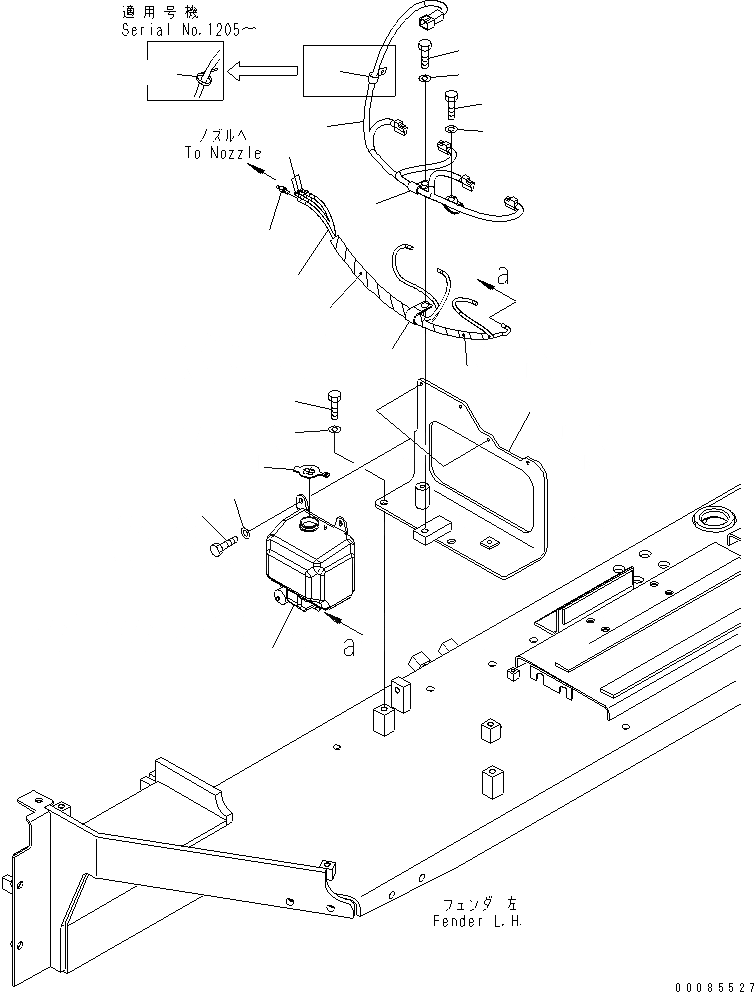 適用号機
Serial No.1205～

ノズルへ
To Nozzle

a

a

フェンダ 左
Fender L.H.

00085527