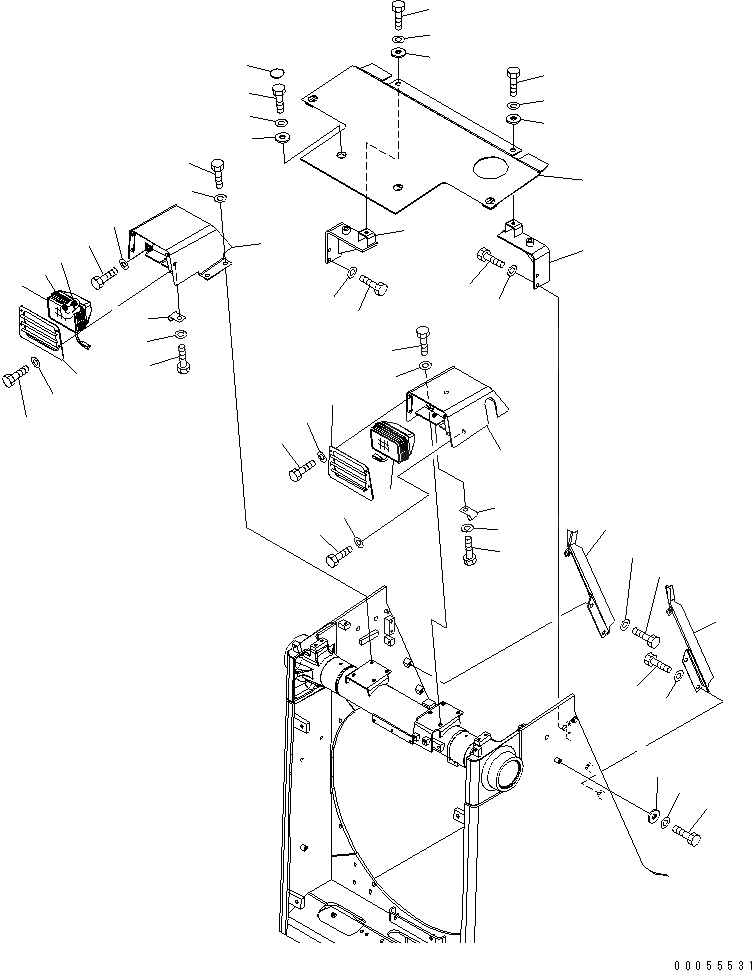 00055531