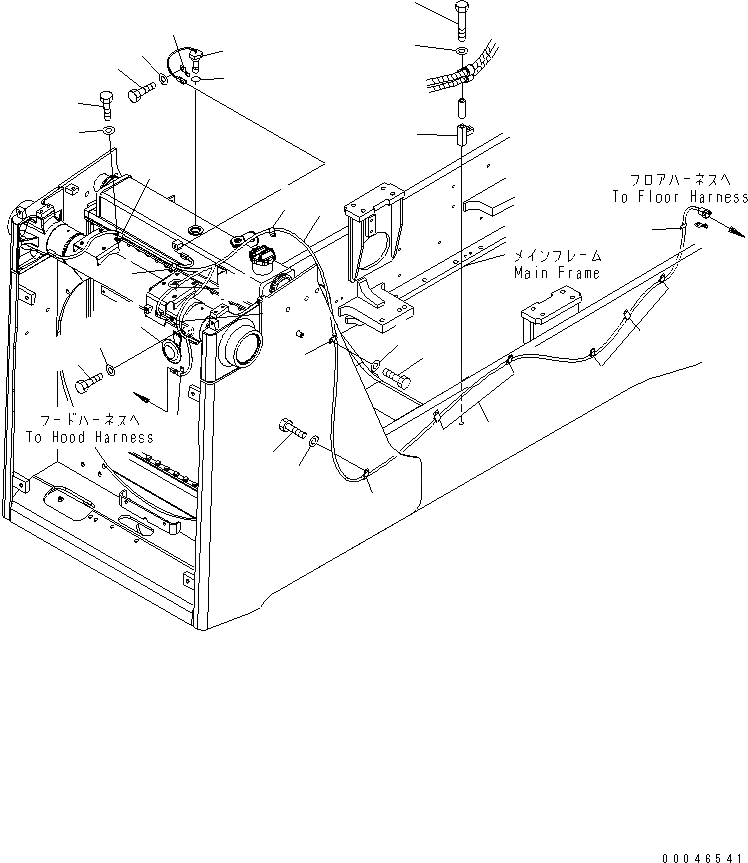 フロアハーネスへ
To Floor Harness

メインフレーム
Main Frame

フードハーネスへ
To Hood Harness

00046541