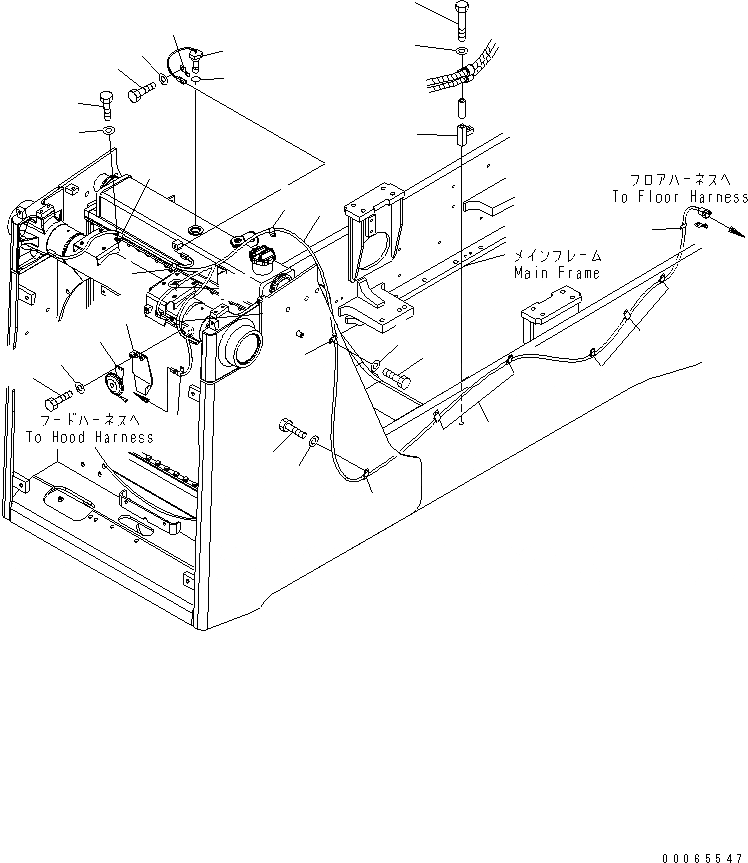 フロアハーネスへ
To Floor Harness

メインフレーム
Main Frame

フードハーネスへ
To Hood Harness

00065547