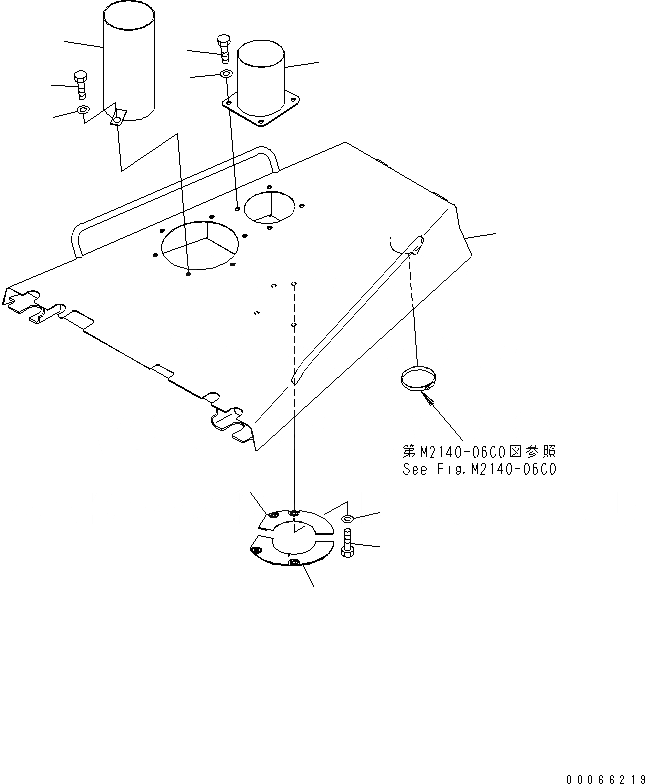 第M2140-06C0図参照
See Fig.M2140-06C0

00066219