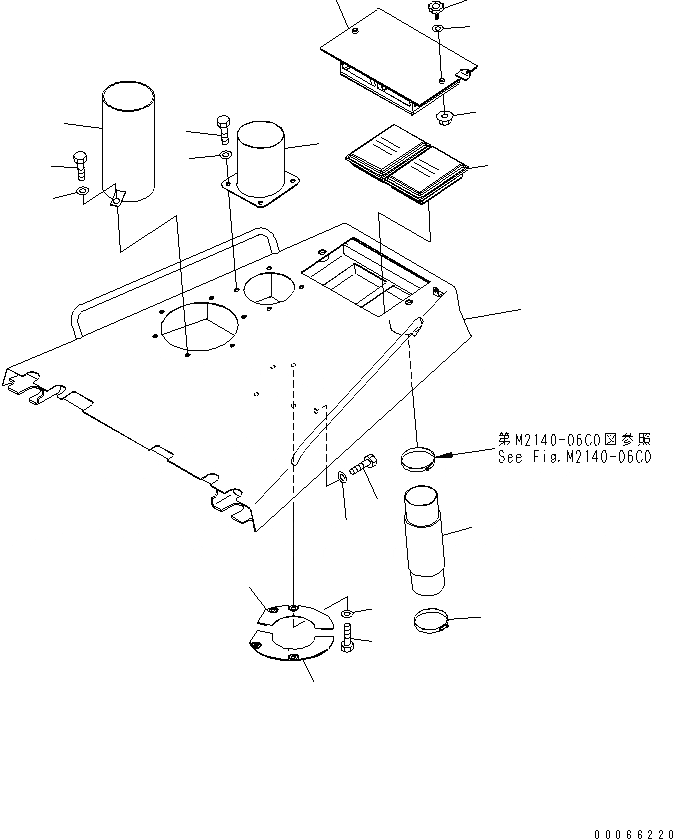 第M2140-06C0図参照
See Fig.M2140-06C0

00066220