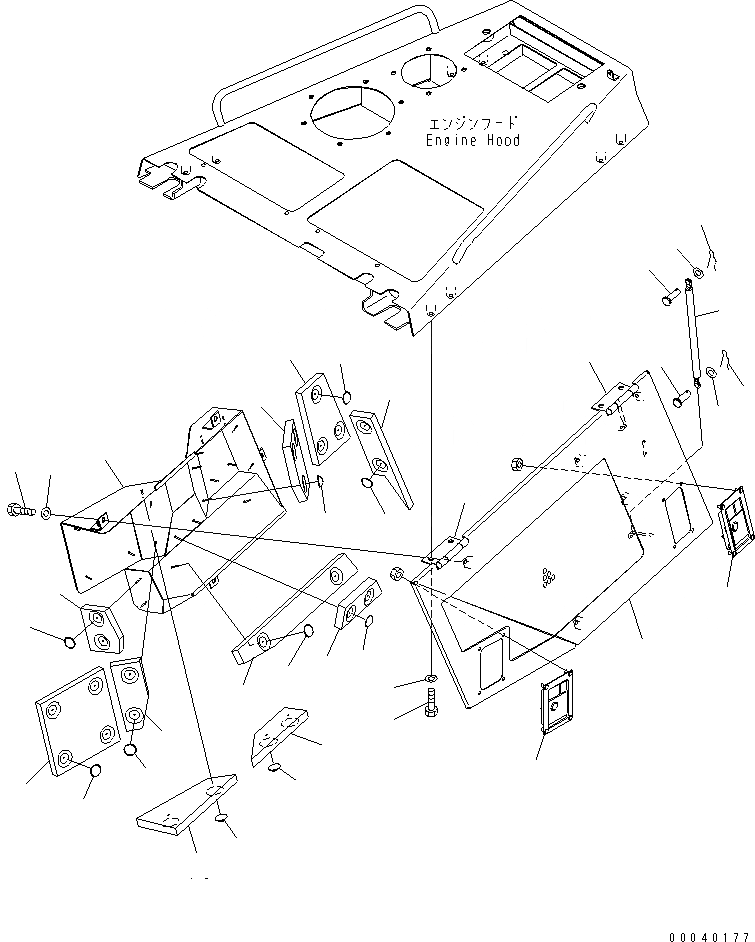 エンジンフード
Engine Hood

00040177