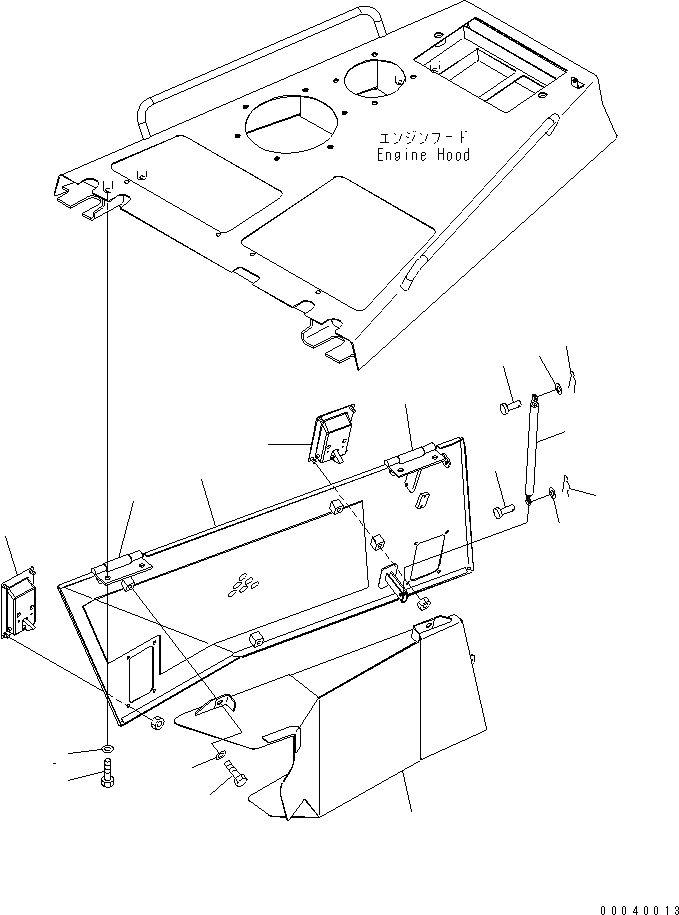 エンジンフード
Engine Hood

00040013