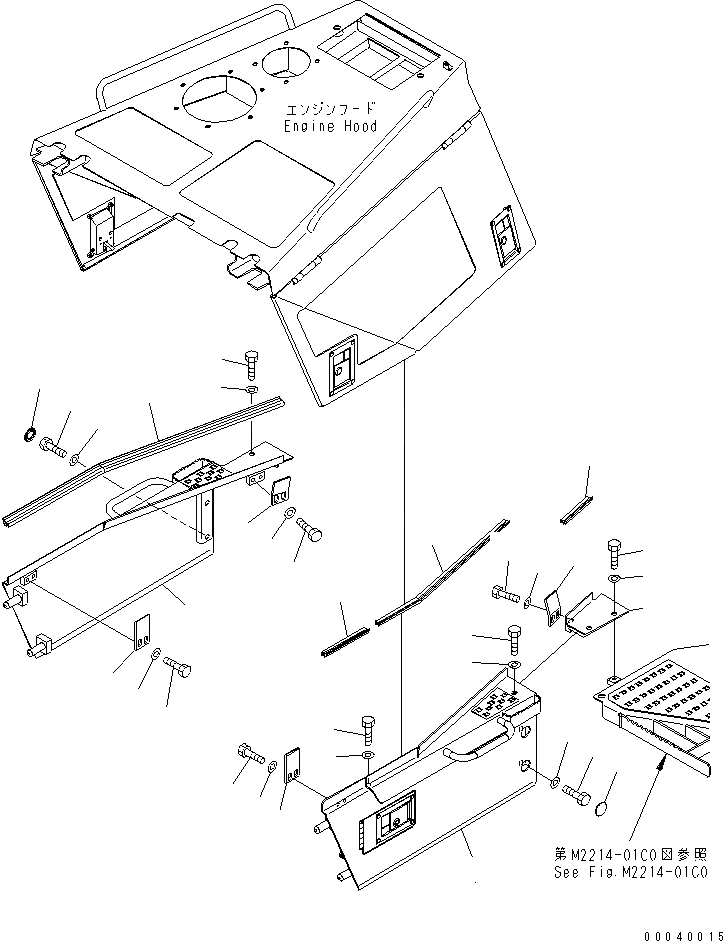 エンジンフード
Engine Hood

第M2214-01C0図参照
See Fig.M2214-01C0

00040015