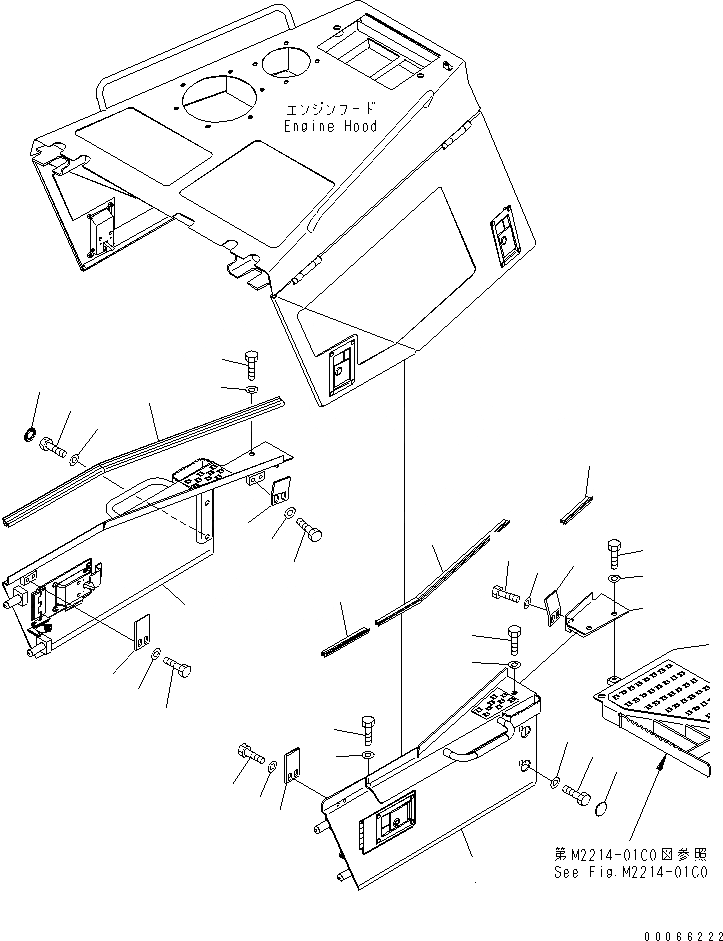 エンジンフード
Engine Hood

第M2214-01C0図参照
See Fig.M2214-01C0

00066222