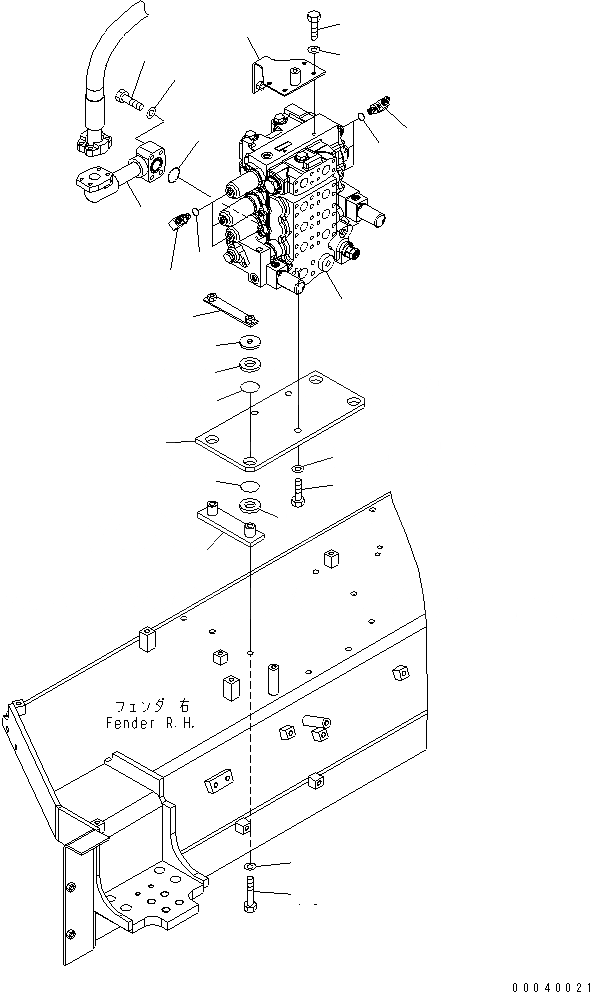 フェンダ 右
Fender R.H.

00040021