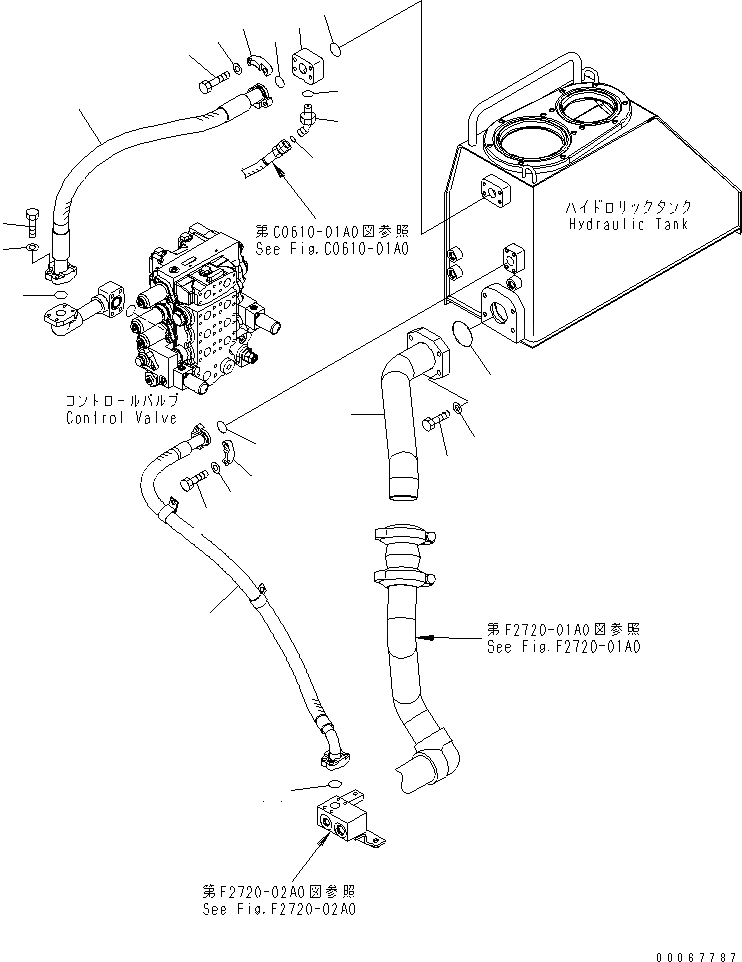 第C0610-01A0図参照
See Fig.C0610-01A0

ハイドロリックタンク
Hydraulic Tank

コントロールバルブ
Control Valve

第F2720-01A0図参照
See Fig.F2720-01A0

第F2720-02A0図参照
See Fig.F2720-02A0

00067787