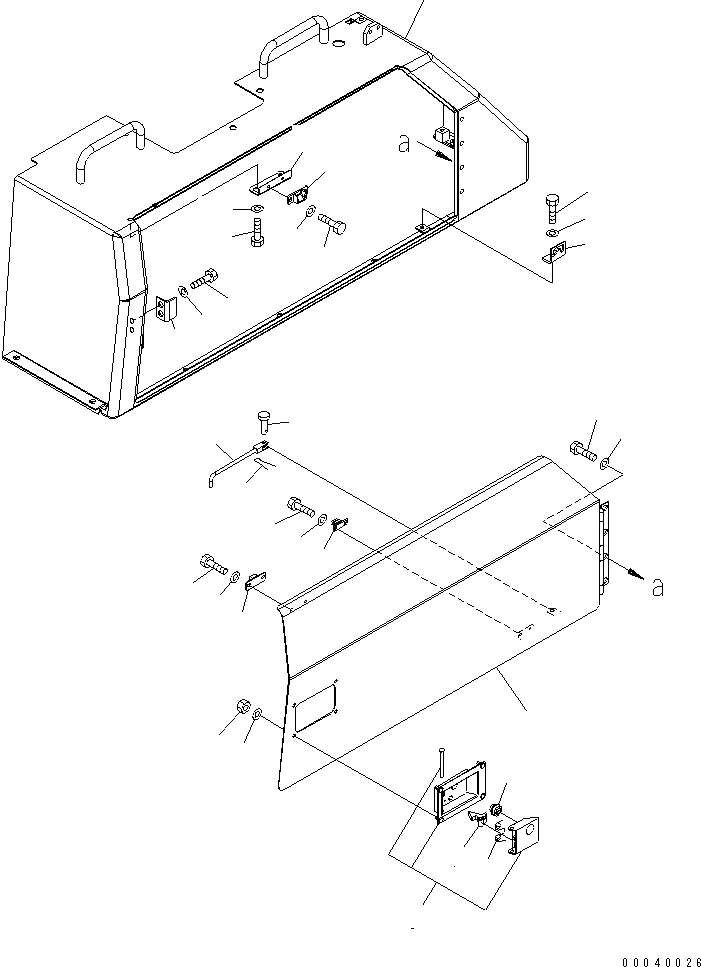 a

a

00040026