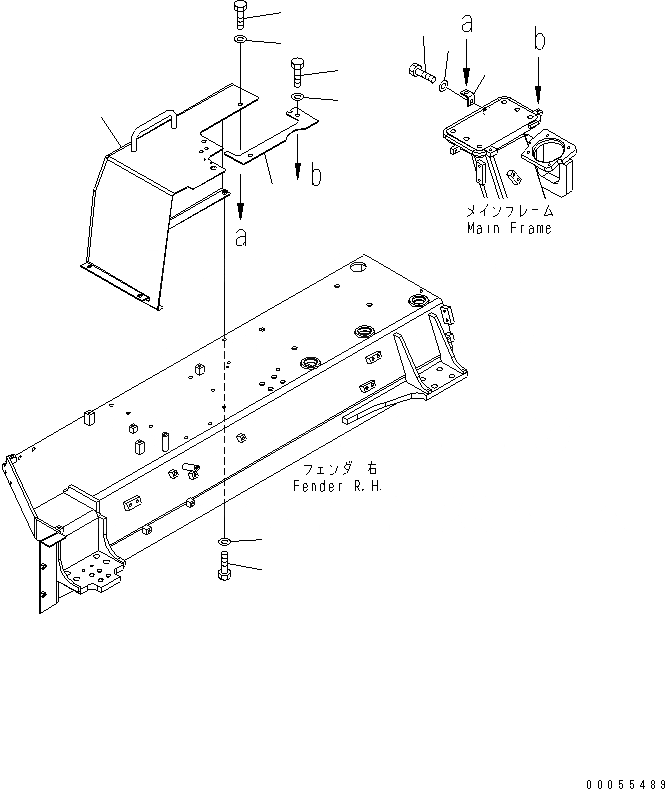 a
b
b
a
メインフレーム
Main Frame
フェンダ 右
Fender R.H.
00055489