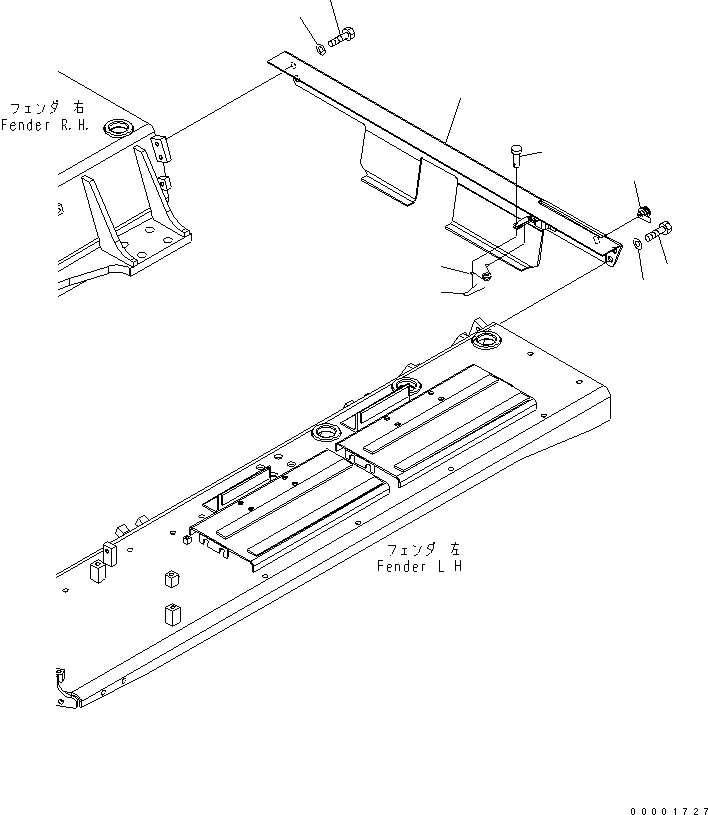 フェンダ 右
Fender R.H.

フェンダ 左
Fender L H

00001727