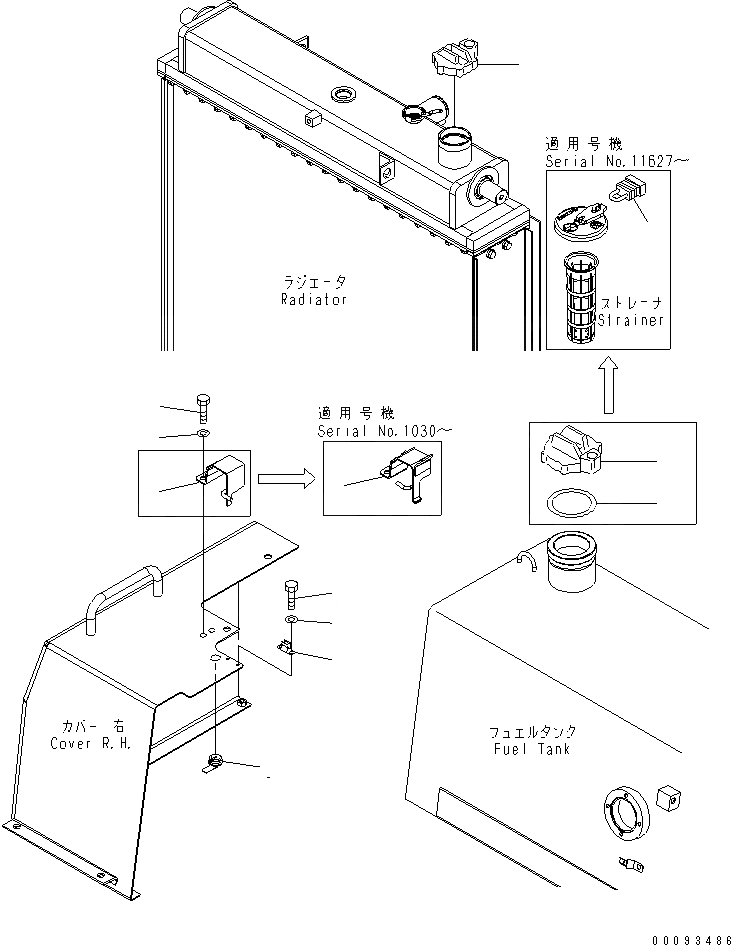 適用号機
Serial No.11627～

ラジエータ
Radiator

ストレーナ
Strainer

適用号機
Serial No.1030～

カバー 右
Cover R.H.

フュエルタンク
Fuel Tank

00093486