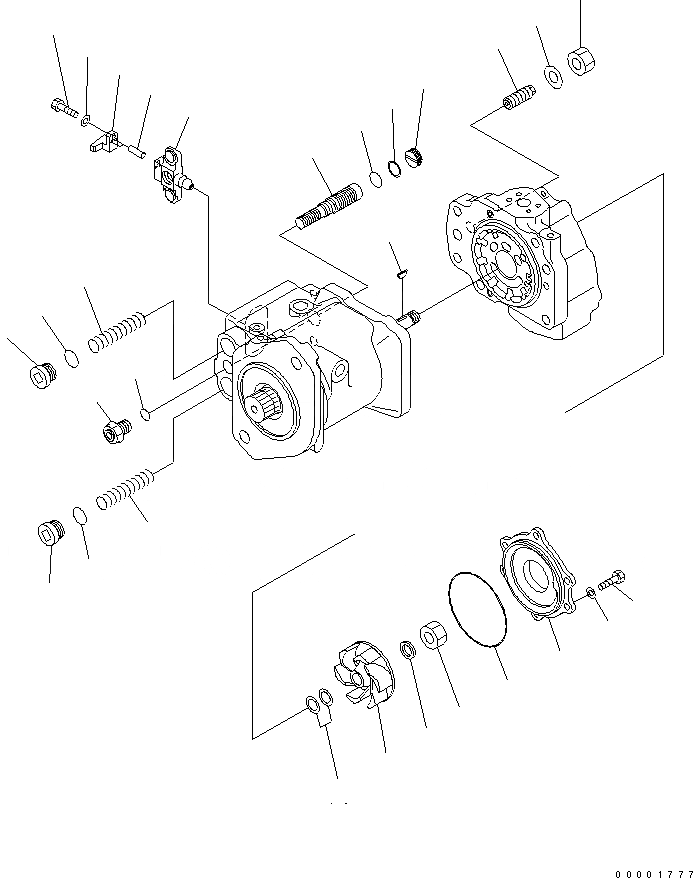 00001777