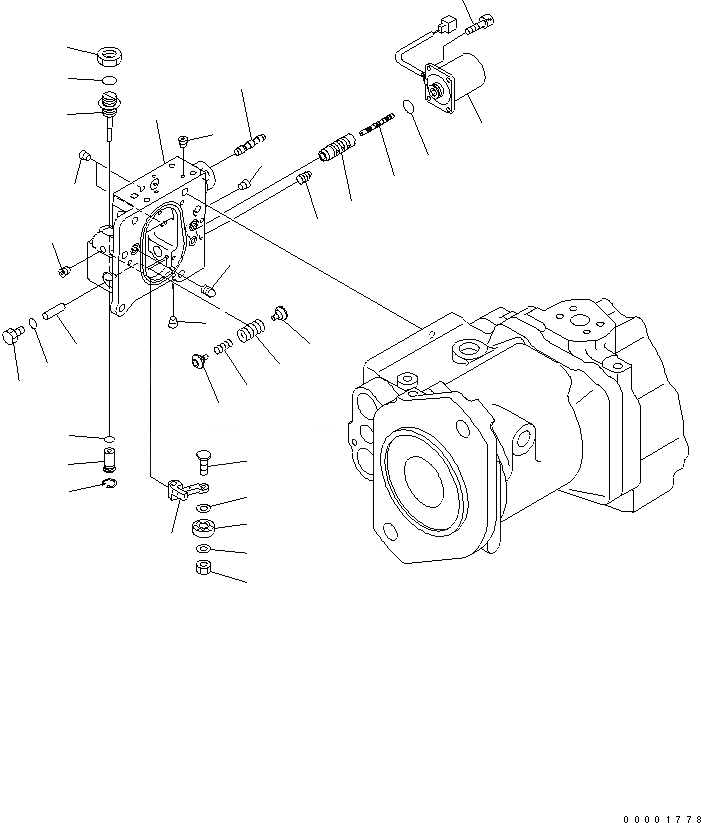 00001778