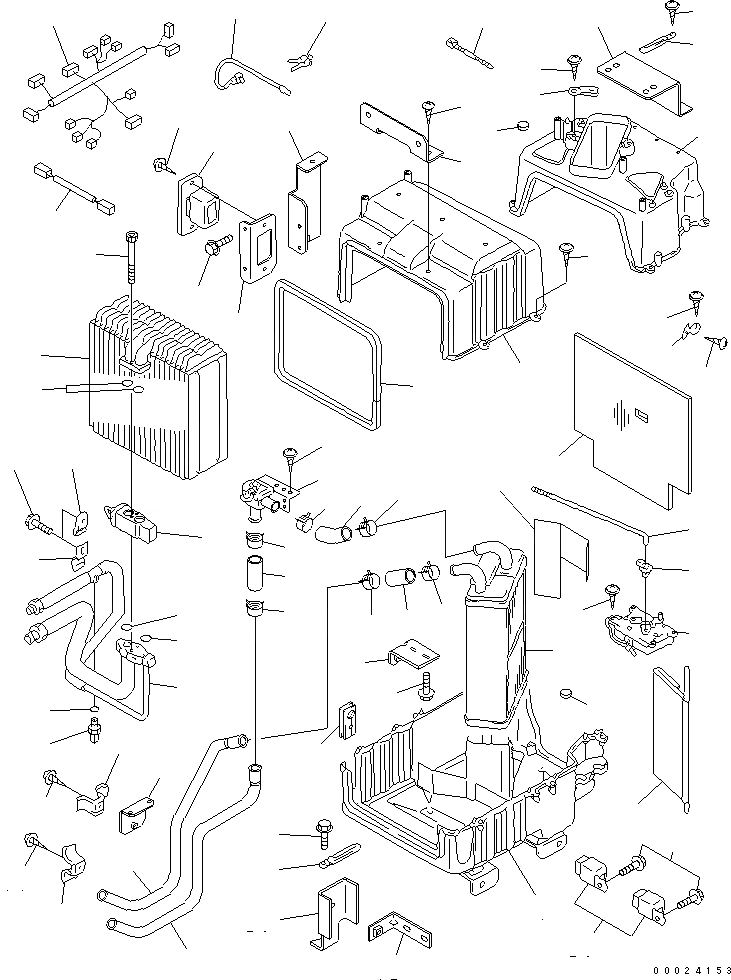 00024153