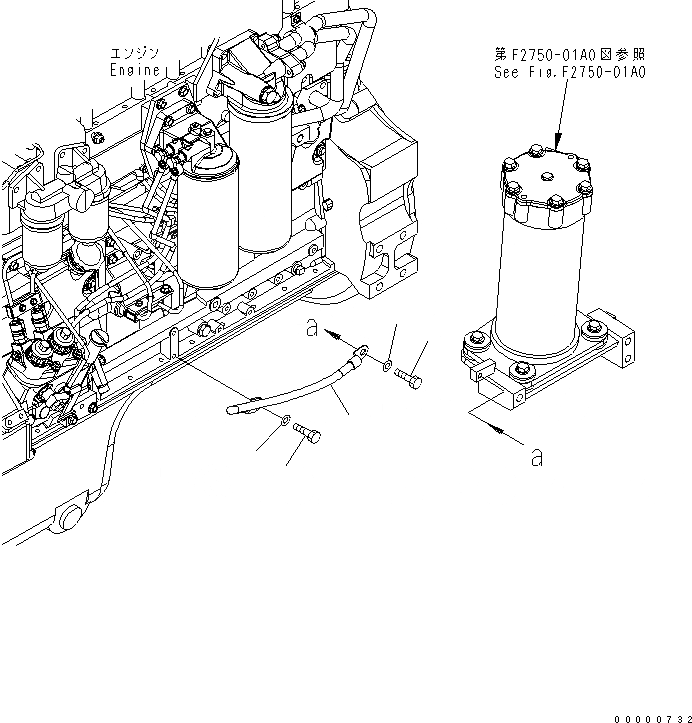 エンジン
Engine

第F2750-01A0図参照
See Fig.F2750-01A0

a

a

00000732