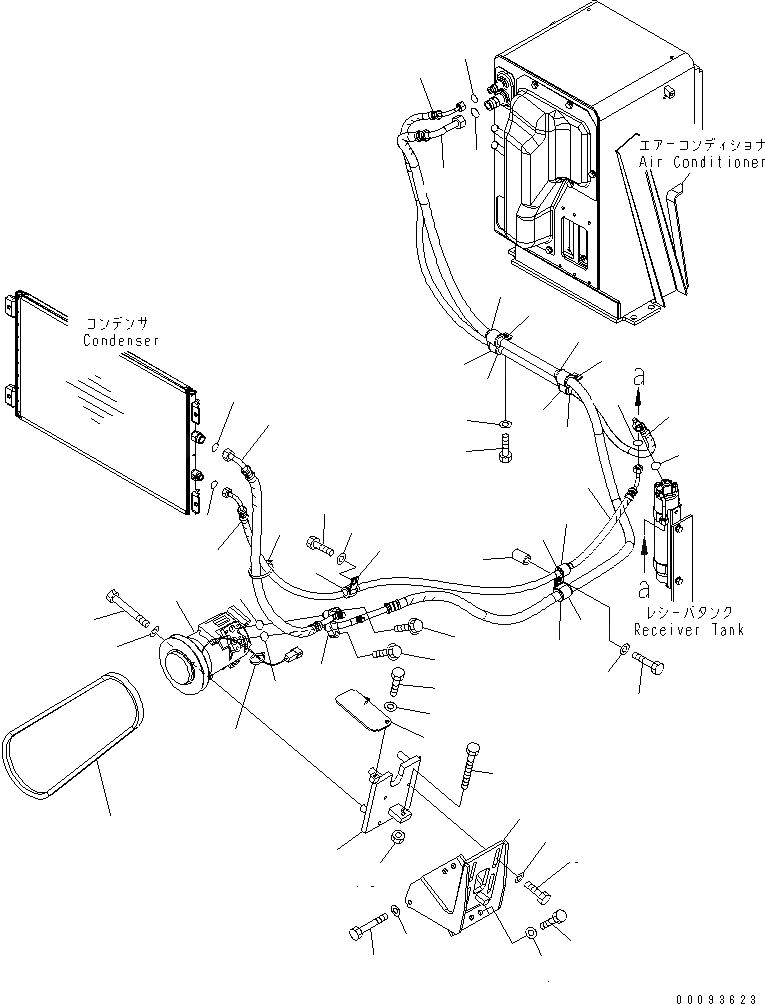 エアーコンディショナ
Air Conditioner

コンデンサ
Condenser

a

a

レシーバタンク
Receiver Tank

00093623