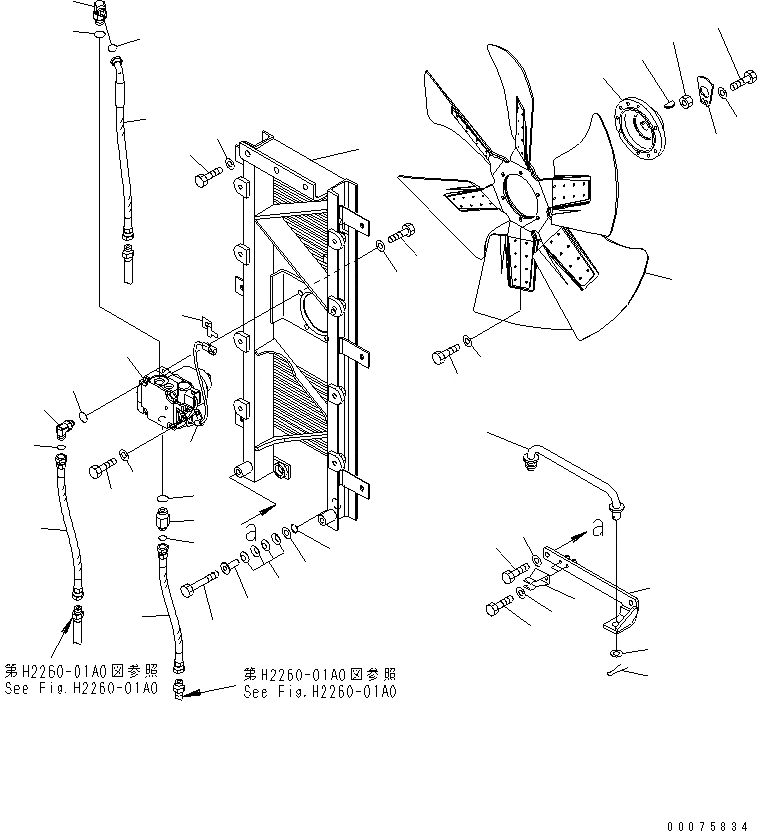 a

a

第H2260-01A0図参照
See Fig.H2260-01A0

第H2260-01A0図参照
See Fig.H2260-01A0

00075834