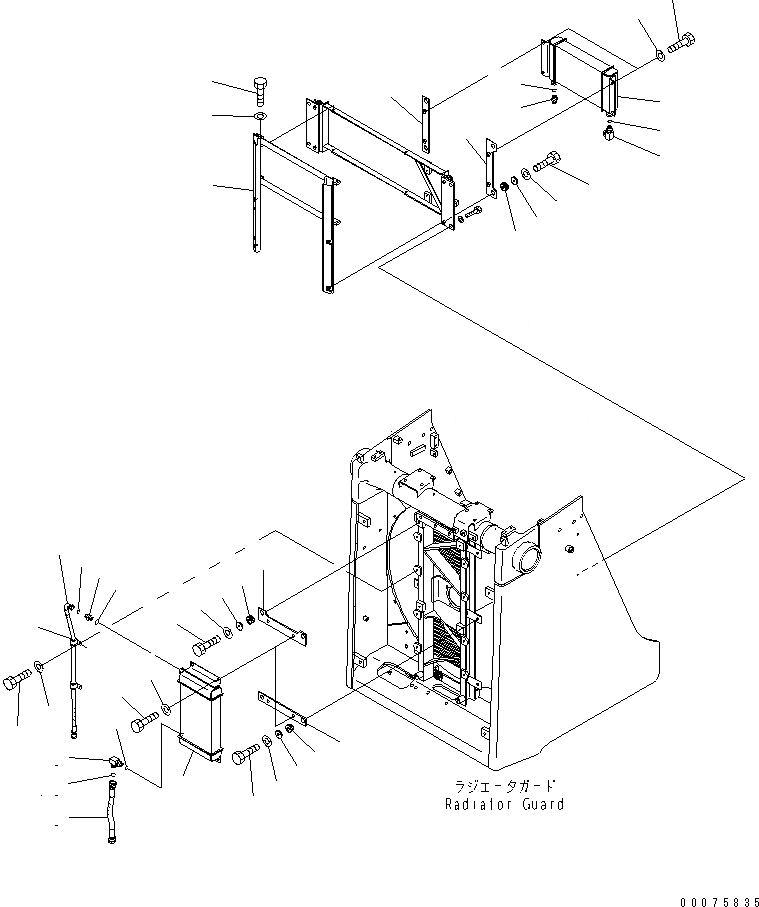 ラジエータガード
Radiator Guard

00075835