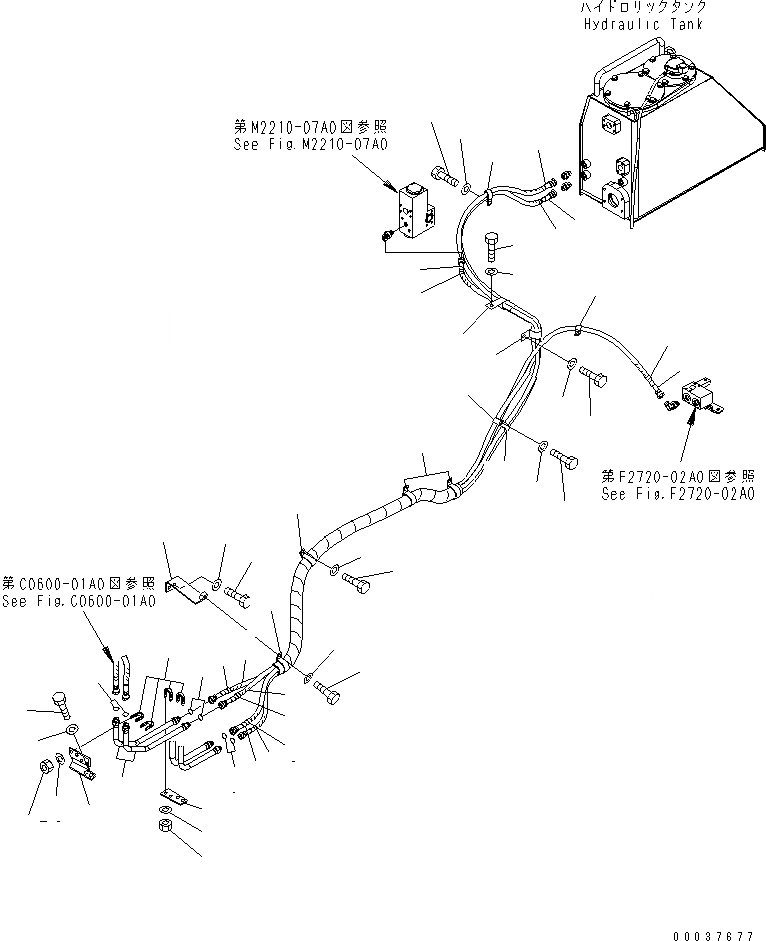 ハイドロリックタンク
Hydraulic Tank

第M2210-07A0図参照
See Fig.M2210-07A0

第F2720-02A0図参照
See Fig.F2720-02A0

第C0600-01A0図参照
See Fig.C0600-01A0

00037677