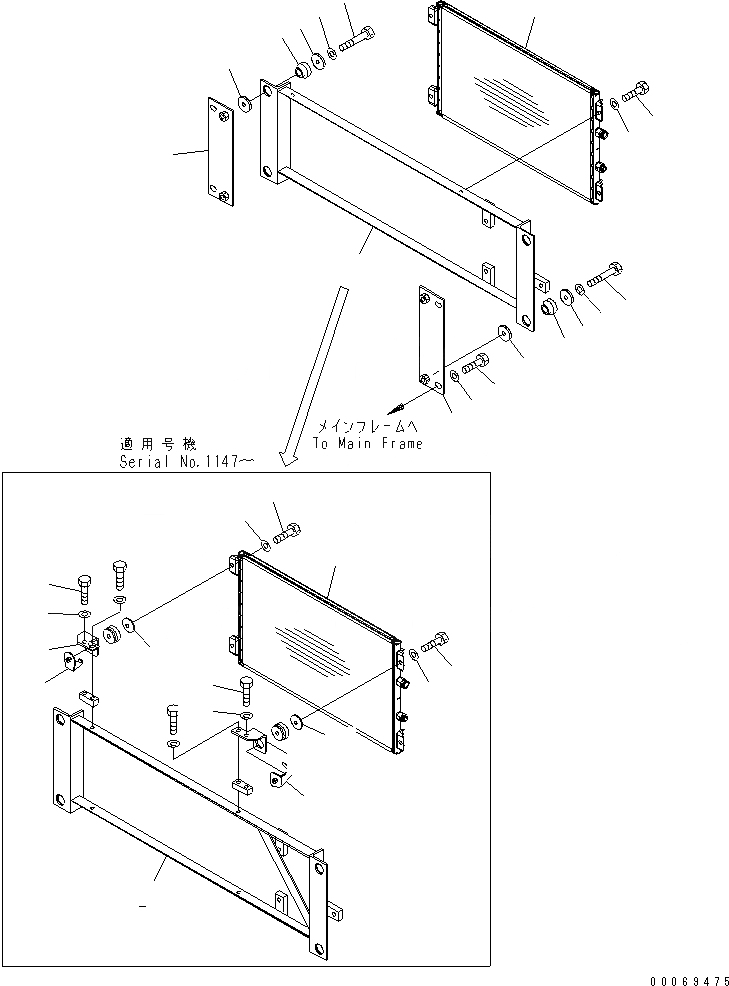 メインフレームへ
To Main Frame

適用号機
Serial No.1147～

00069475