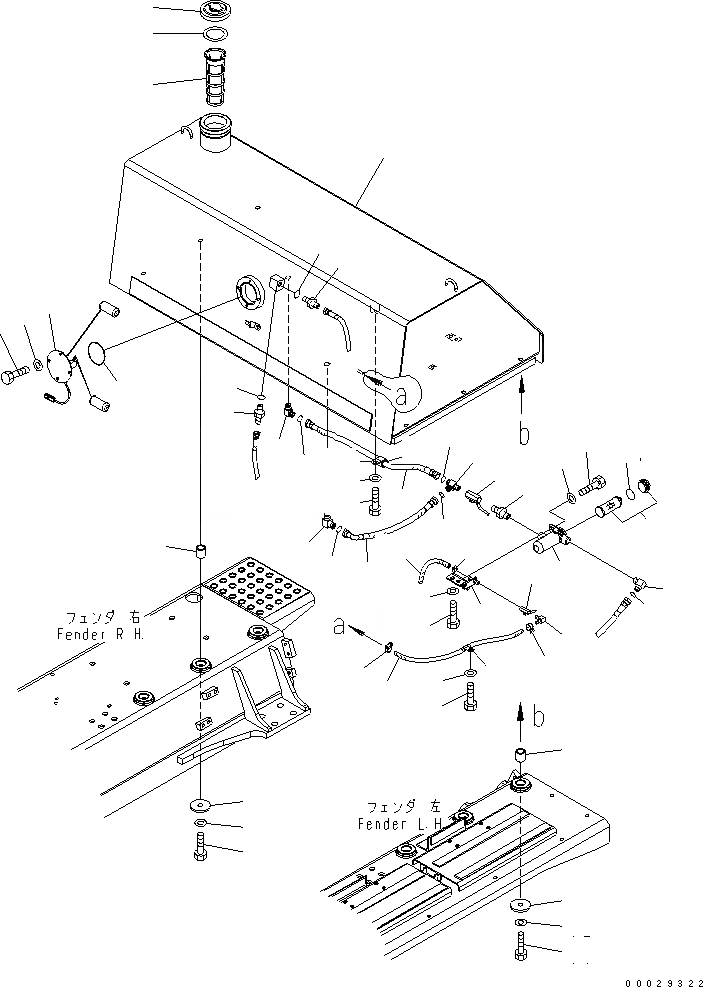 a

b

フェンダ 右
Fender R.H.

a

b

フェンダ 左
Fender L.H.

00029322