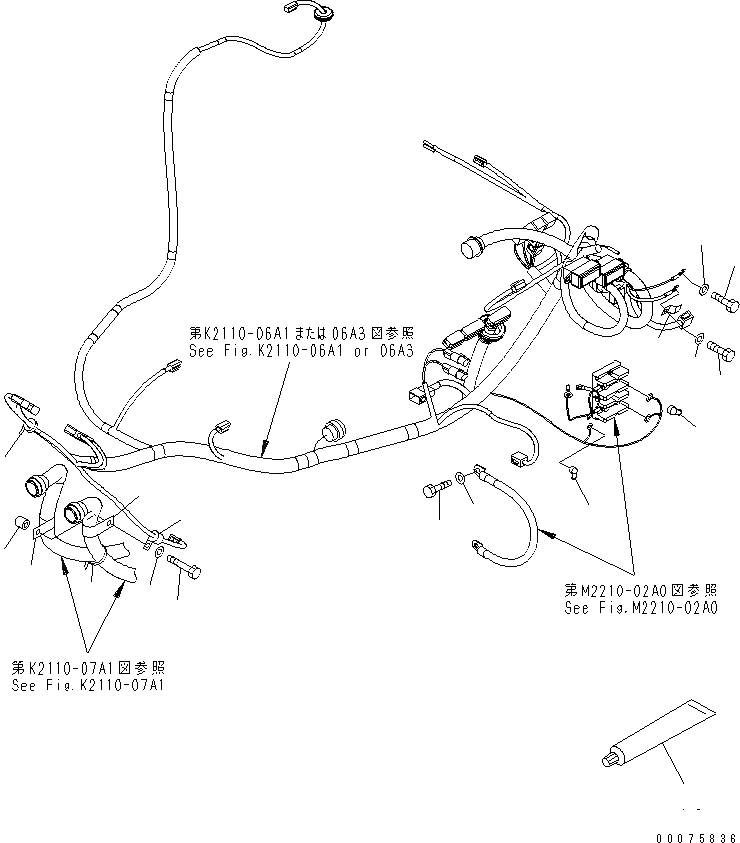 第K2110-06A1または06A3図参照
See Fig.K2110-06A1 or 06A3

第M2210-02A0図参照
See Fig.M2210-02A0

第K2110-07A1図参照
See Fig.K2110-07A1

00075836