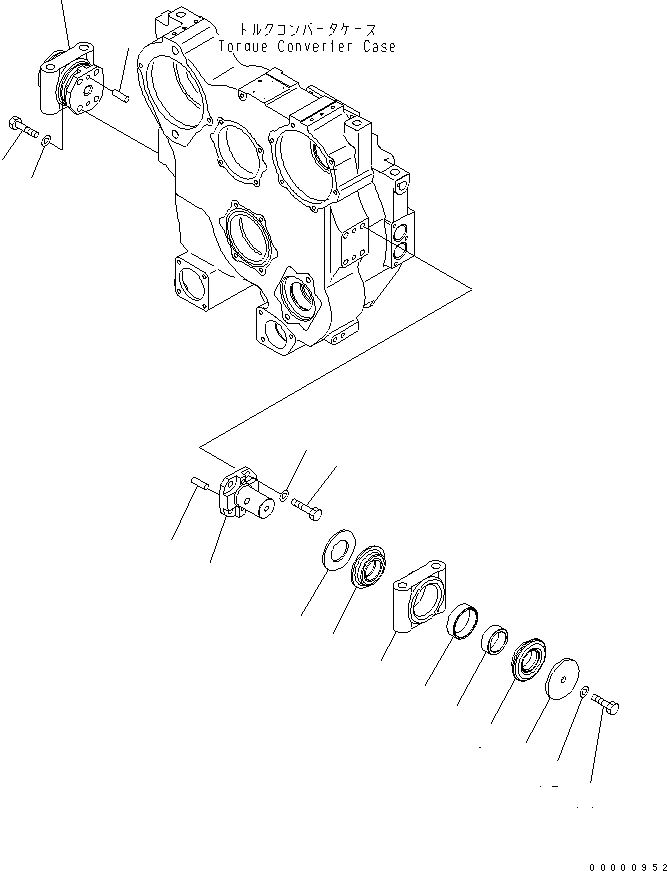 トルクコンバータケース
Torque Converter Case

00000952