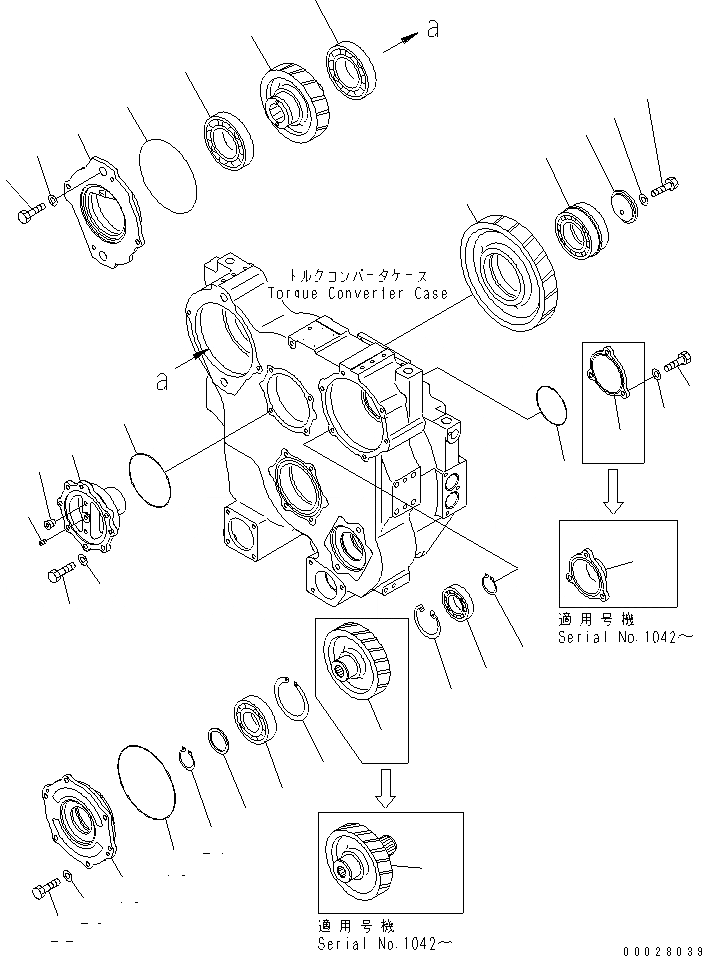 a

トルクコンバータケース
Torque Converter Case

a

適用号機
Serial No.1042～

適用号機
Serial No.1042～

00028039