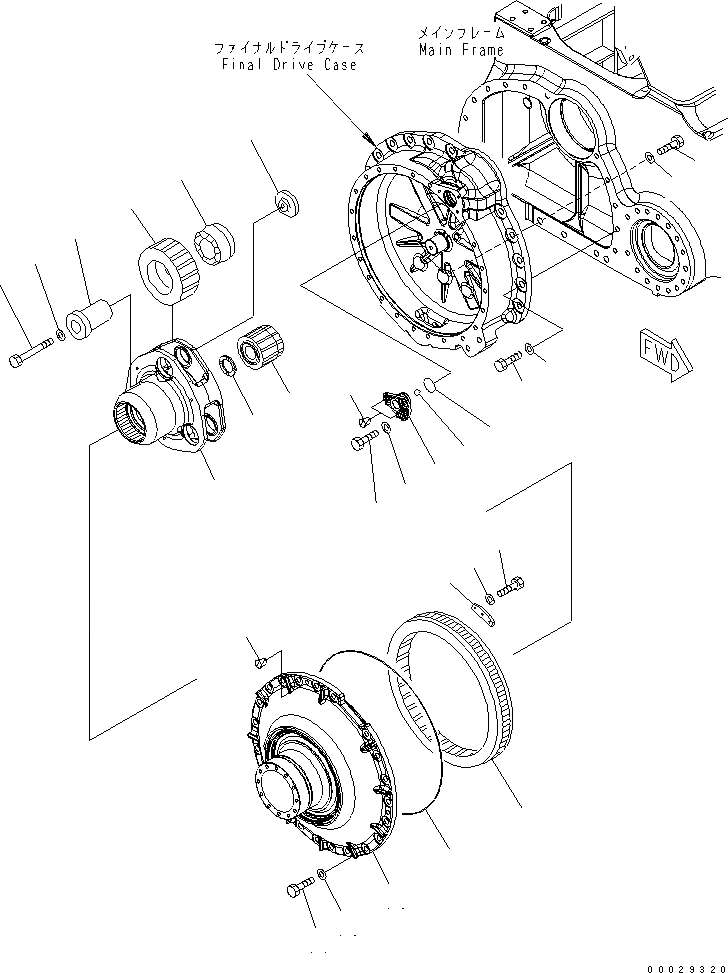 ファイナルドライブケース
Final Drive Case

メインフレーム
Main Frame

FWD

00029320