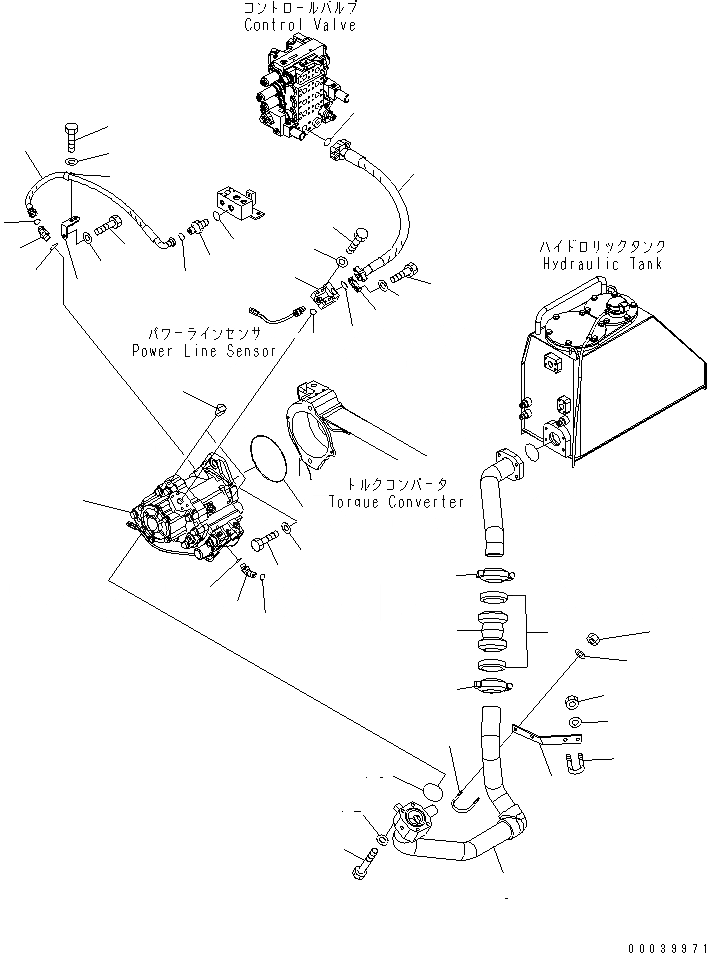 コントロールバルブ
Control Valve

ハイドロリックタンク
Hydraulic Tank

パワーラインセンサ
Power Line Sensor

トルクコンバータ
Torque Converter

00039971