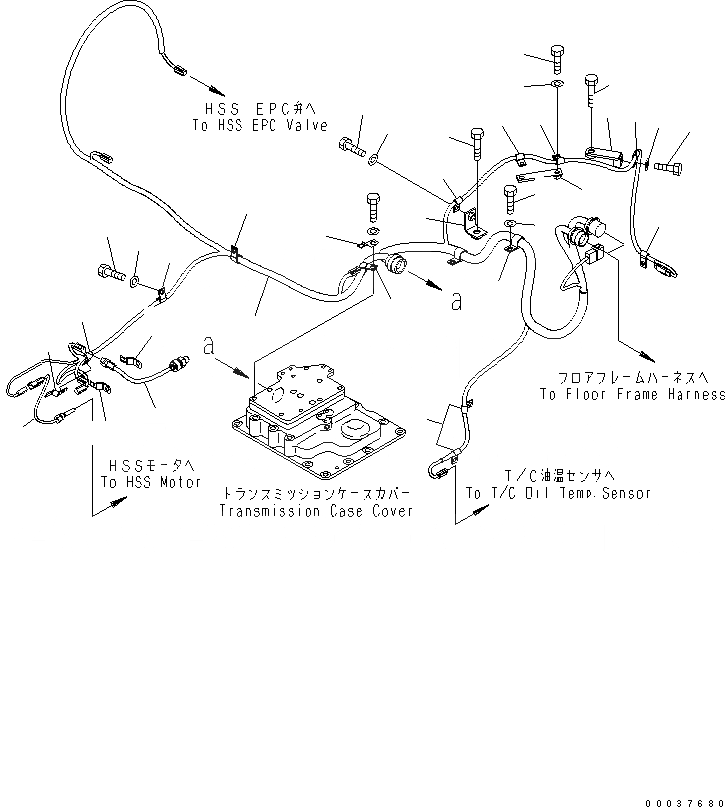 HSS EPC弁へ
To HSS EPC Valve

a

a

フロアフレームハーネスへ
To Floor Frame Harness

HSSモータへ
To HSS Motor

トランスミッションケースカバー
Transmission Case Cover

T/C油温センサへ
To T/C Oil Temp.Sensor

00037680