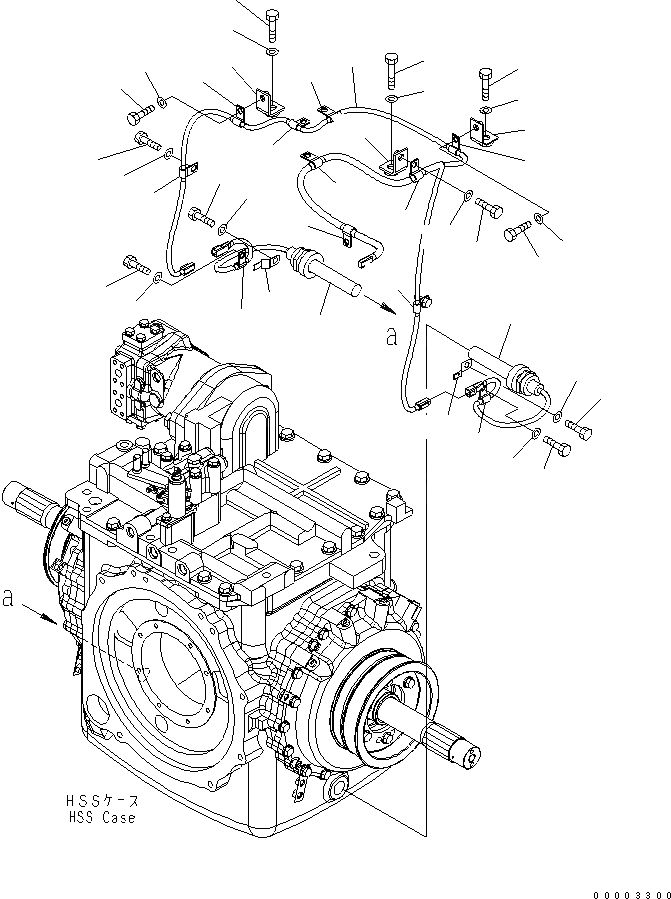 a

a

HSSケース
HSS Case

00003300